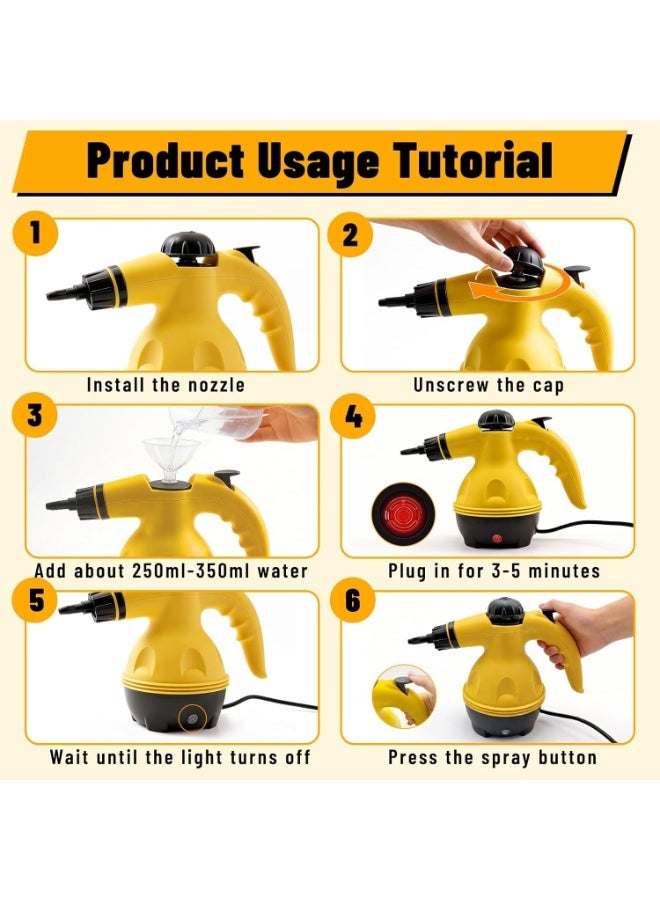 Product Usage Tutorial

1
Install the nozzle

2
Unscrew the cap

3
Add about 250ml-350ml water

4
Plug in for 3-5 minutes

5
Wait until the light turns off

6
Press the spray button